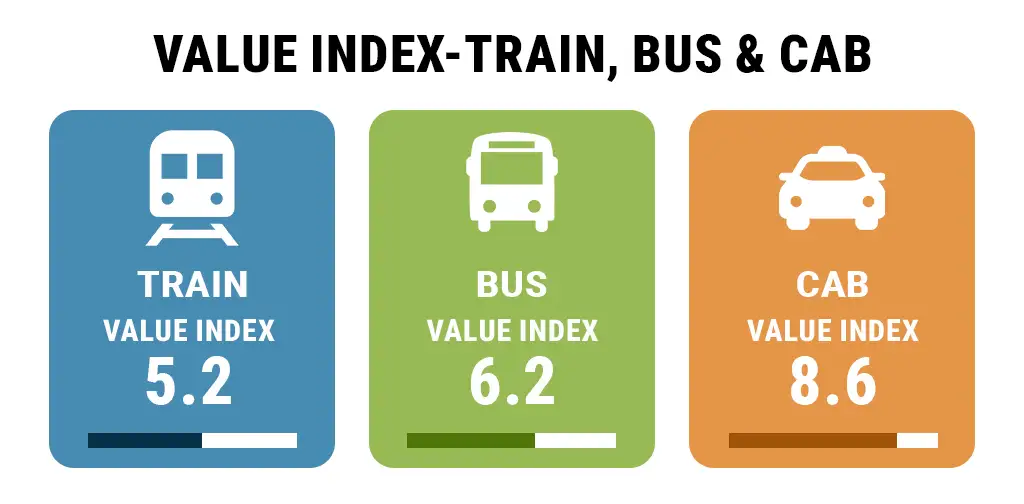 VALUE INDEX-TRAIN, BUS & CAB

TRAIN
VALUE INDEX
5.2

BUS
VALUE INDEX
6.2

CAB
VALUE INDEX
8.6